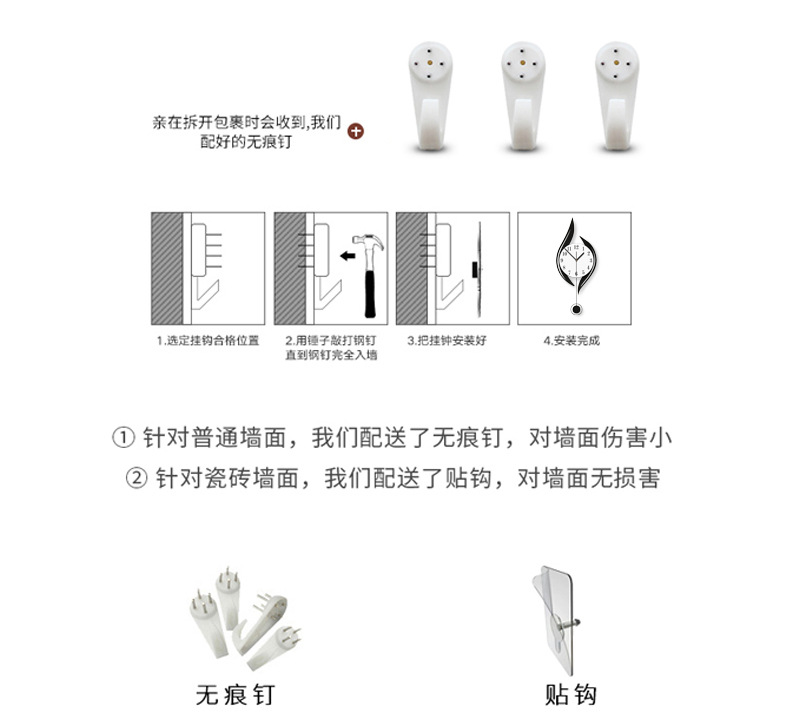 亲在拆开包裹时会收到,我们配好的无痕钉

1.选定挂钩合格位置

2.用锤子敲打钢钉直到钢钉完全入墙

3.把挂钟安装好

4.安装完成

① 针对普通墙面，我们配送了无痕钉，对墙面伤害小

② 针对瓷砖墙面，我们配送了贴钩，对墙面无损害

无痕钉

贴钩